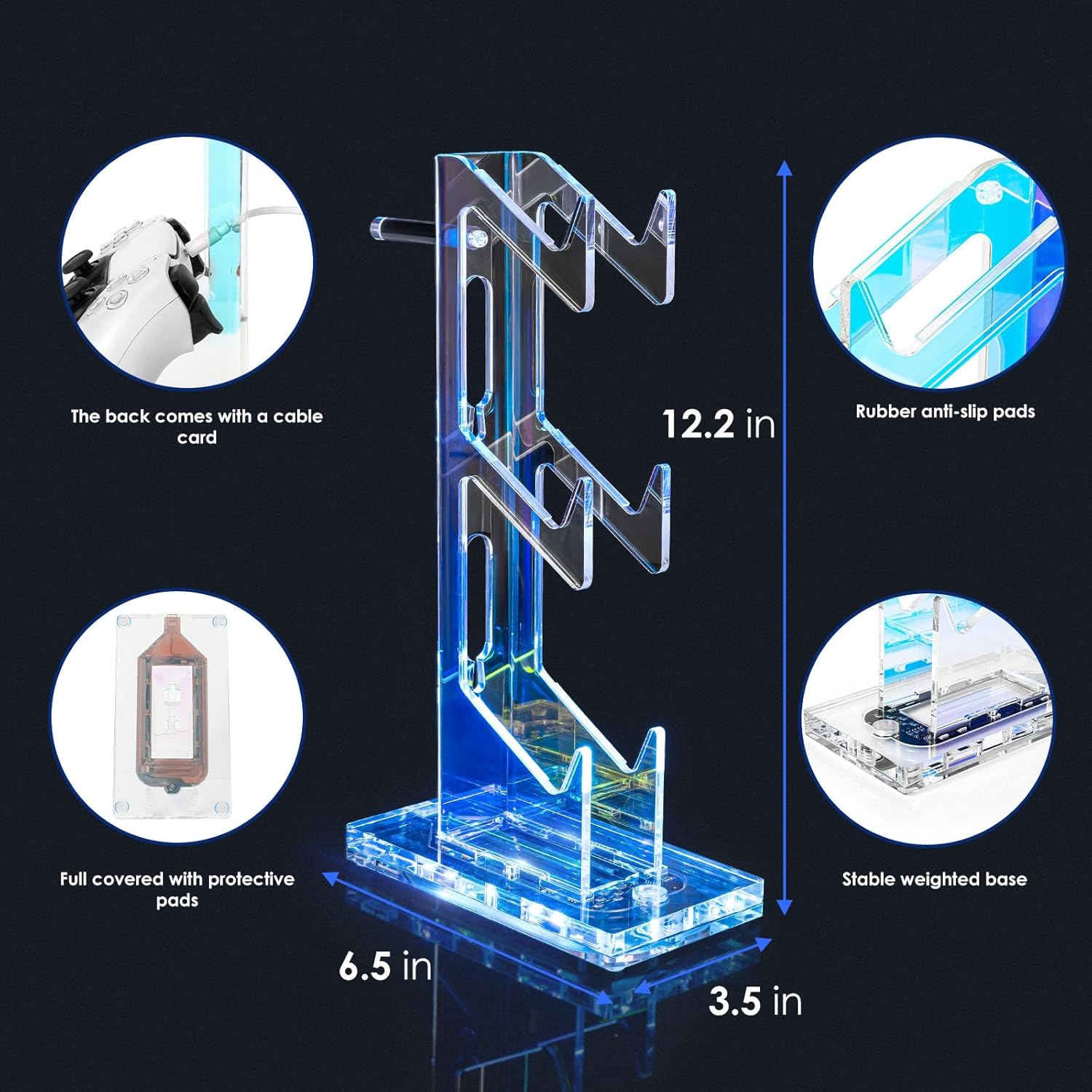 The back comes with a cable card

12.2 in

Rubber anti-slip pads

Full covered with protective pads

Stable weighted base

6.5 in

3.5 in