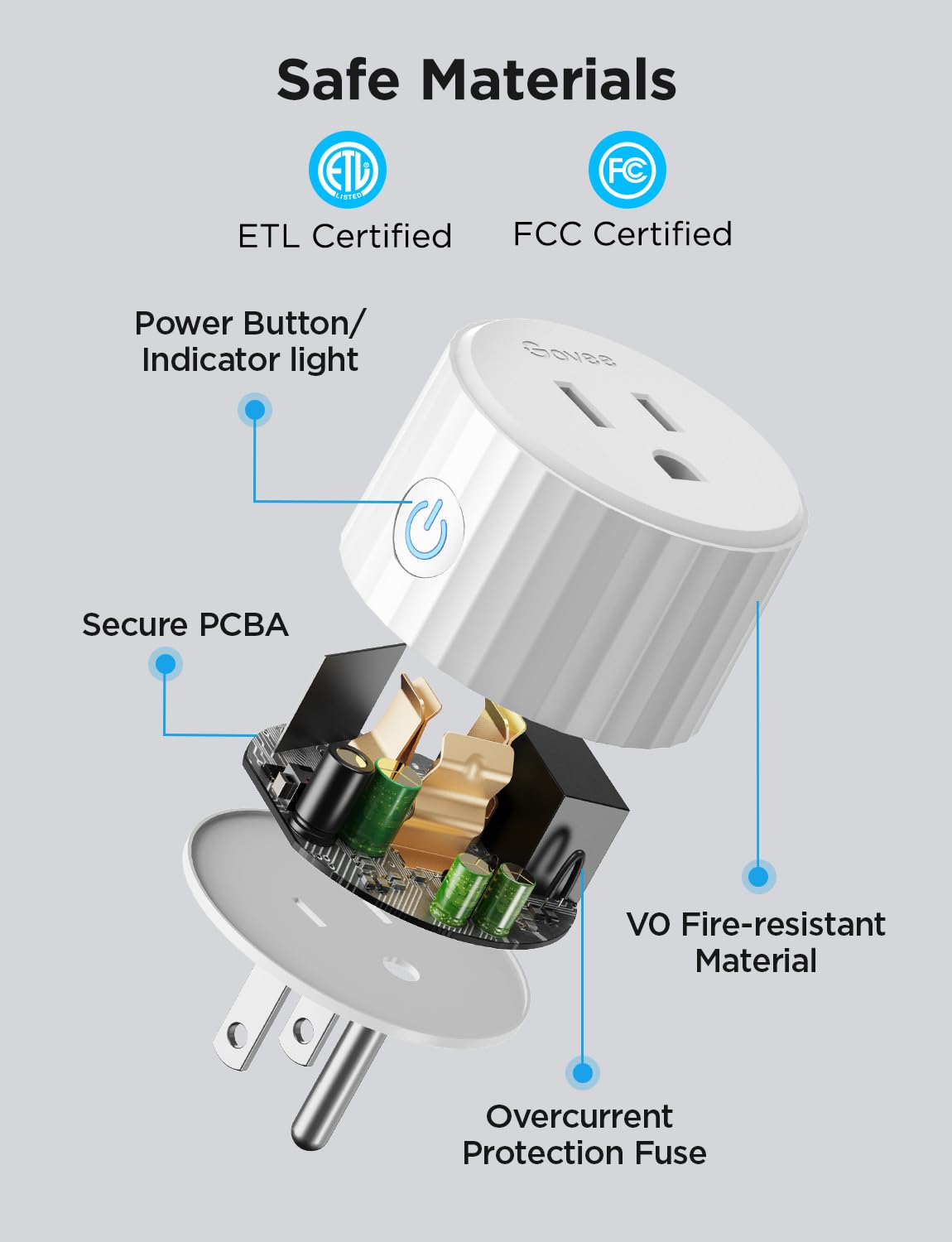 Safe Materials

ETL LISTED

ETL Certified

FC

FCC Certified

Power Button/ Indicator light

Govee

Secure PCBA

V0 Fire-resistant Material

Overcurrent Protection Fuse