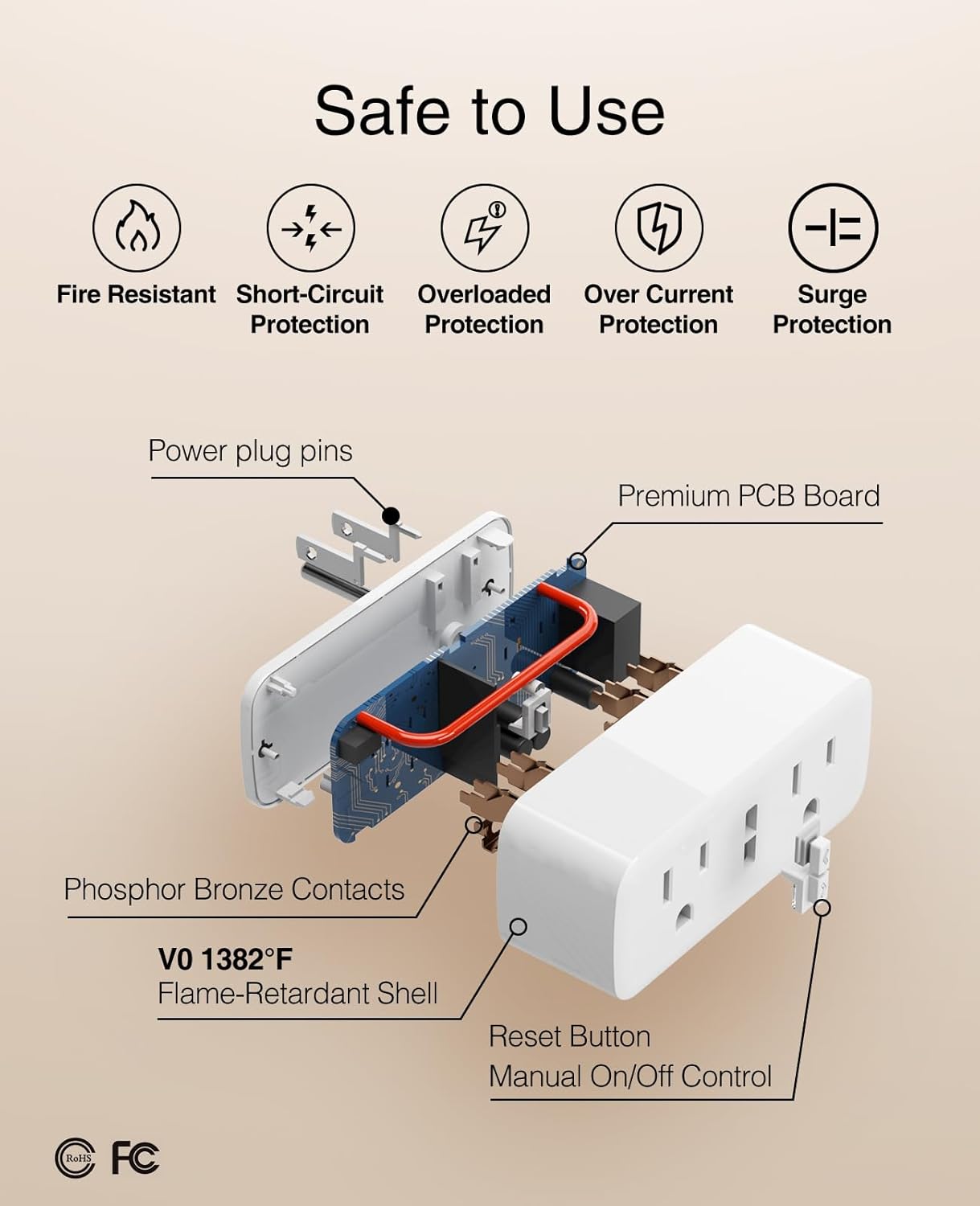 Safe to Use

Fire Resistant

Short-Circuit Protection

Overloaded Protection

Over Current Protection

Surge Protection

Power plug pins

Premium PCB Board

Phosphor Bronze Contacts

V0 1382°F
Flame-Retardant Shell

Reset Button
Manual On/Off Control

RoHS FC